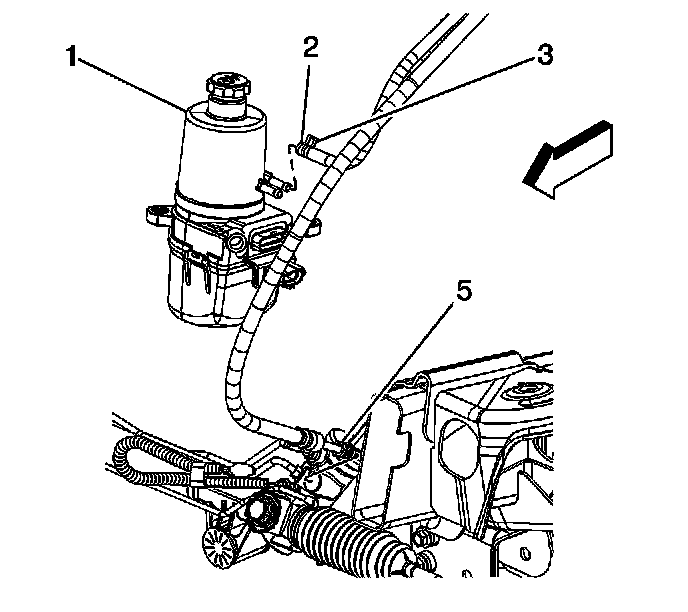 1
2
3
5