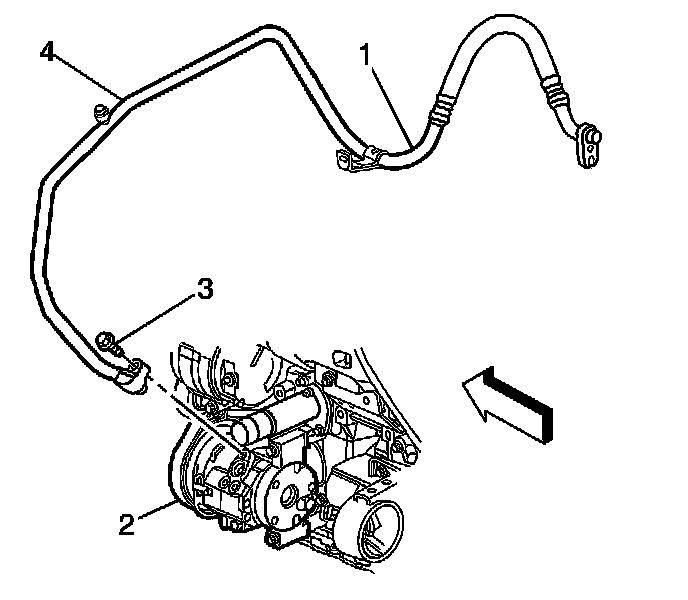 4
1
3
2