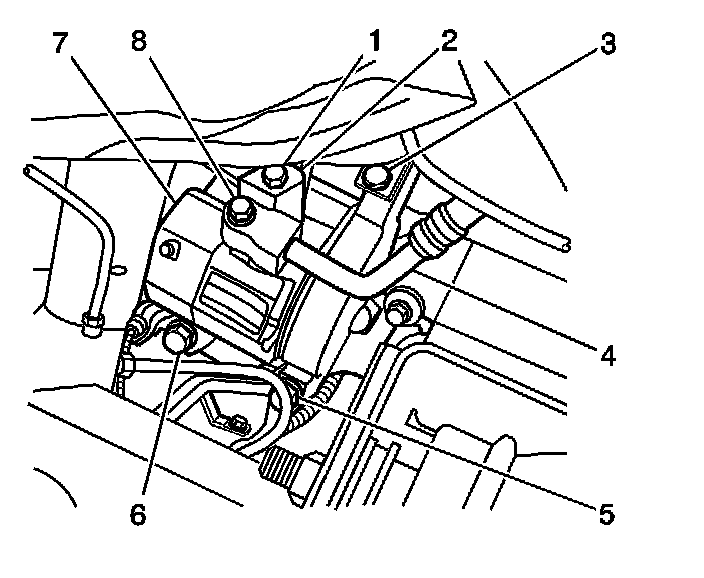 7
8
1
2
3
4
5
6