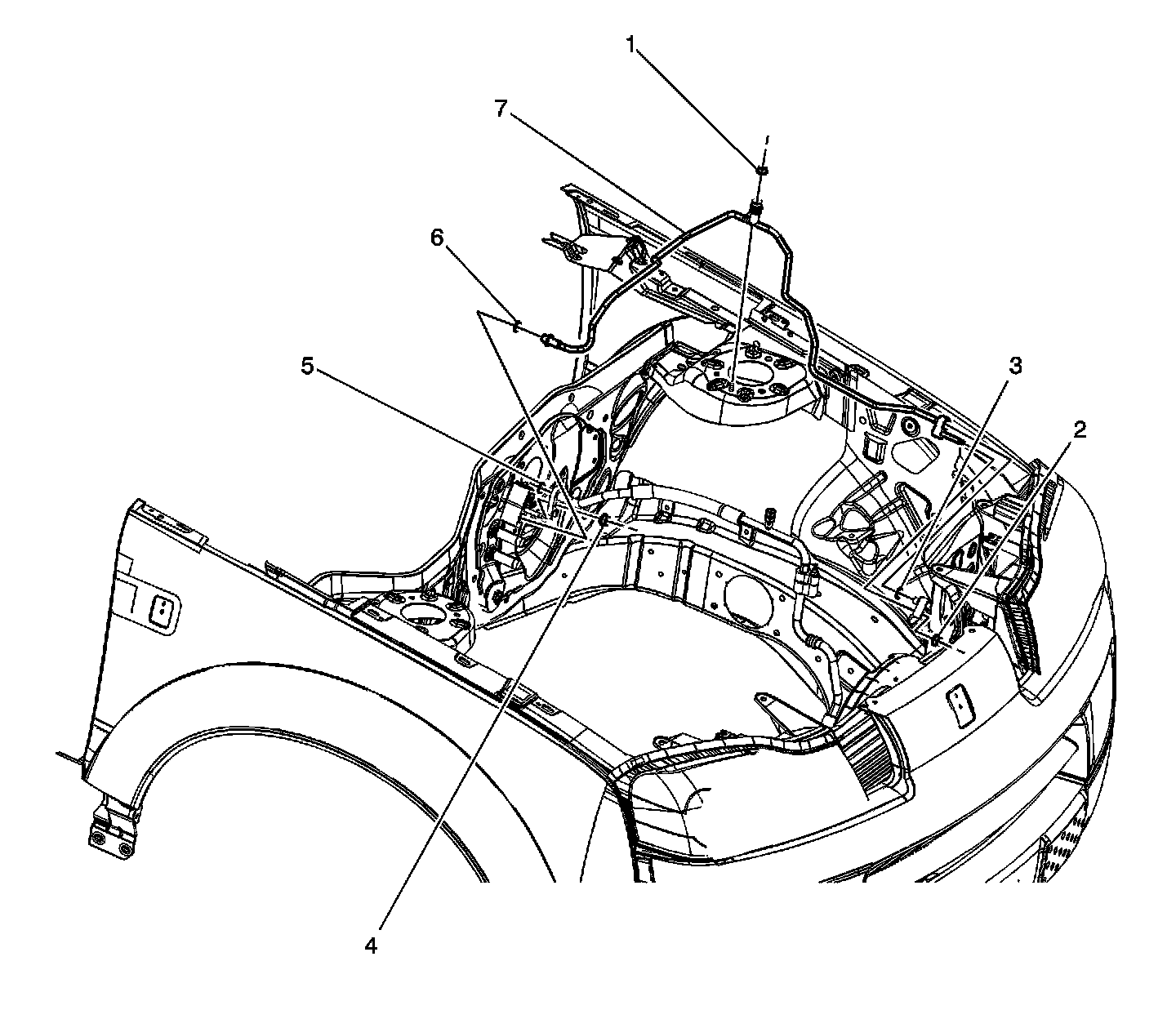 1
7
6
5
3
2
4