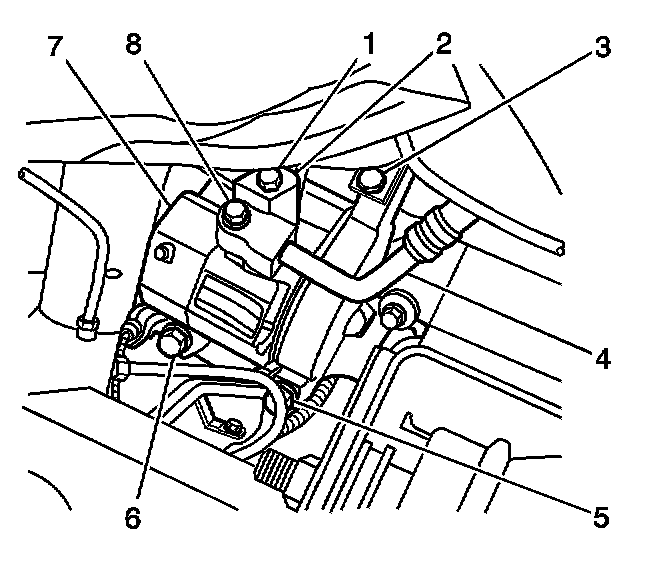 7
8
1
2
3
4
5
6