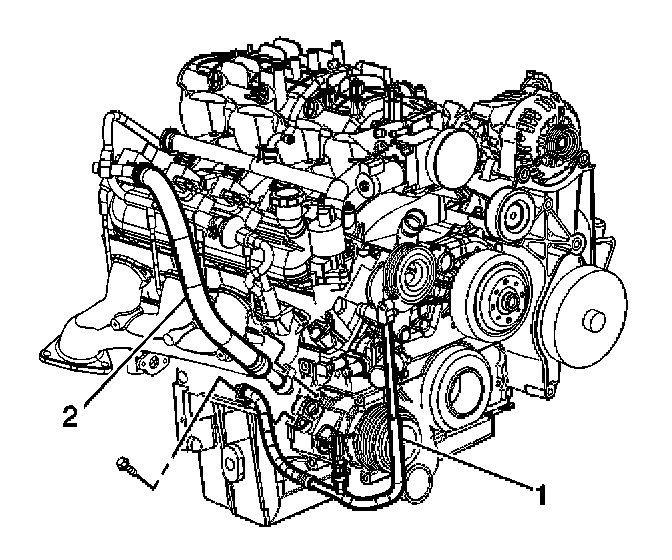 2
1