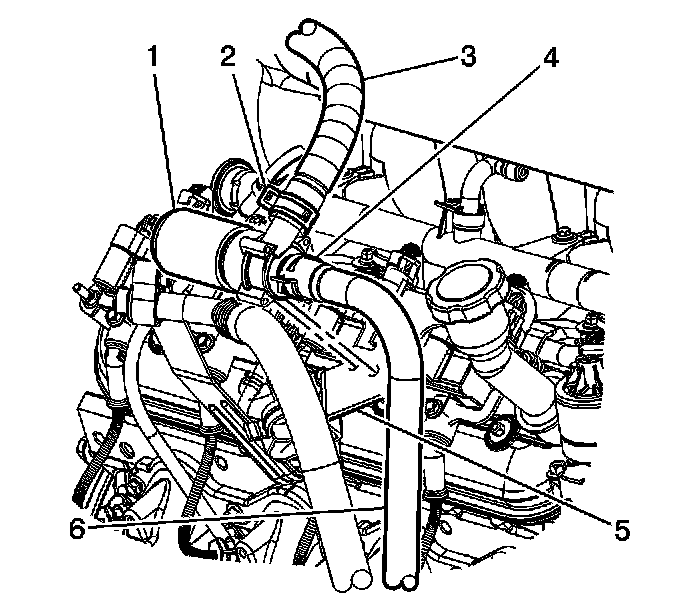 1
2
3
4
6
5