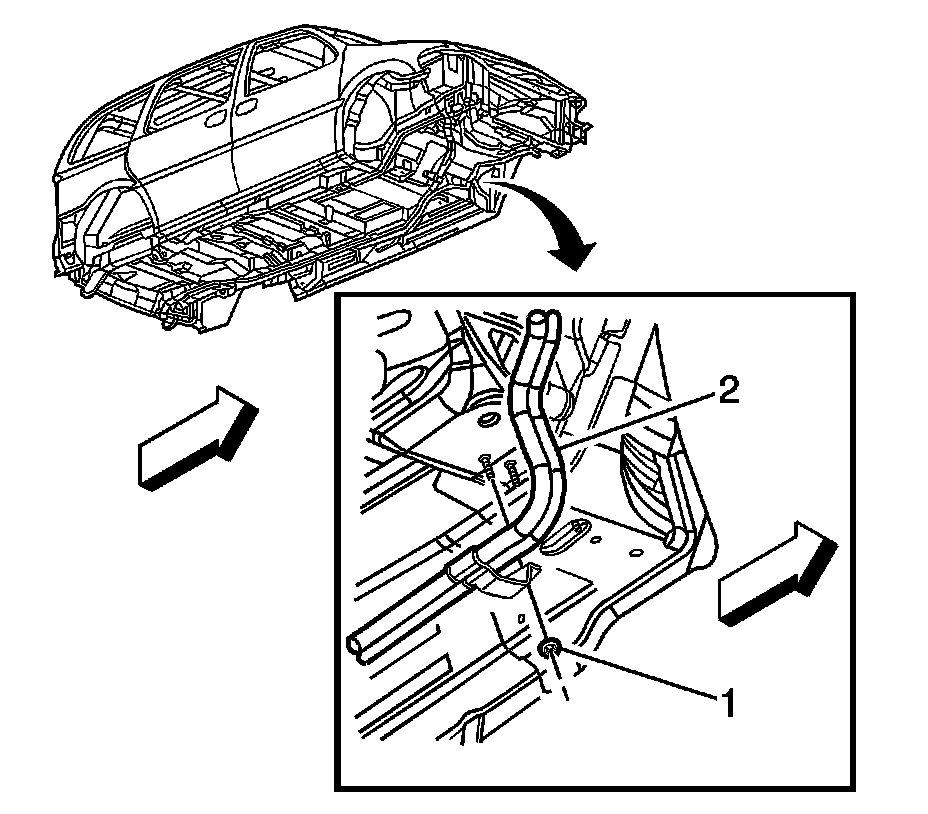 2
1