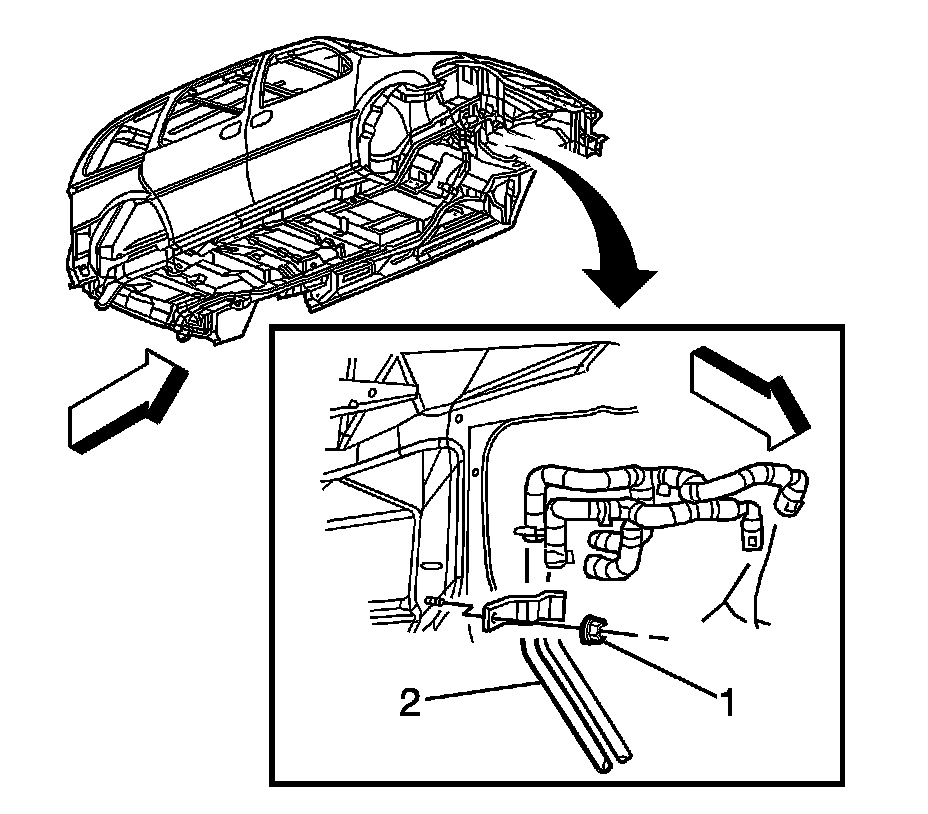 2
1