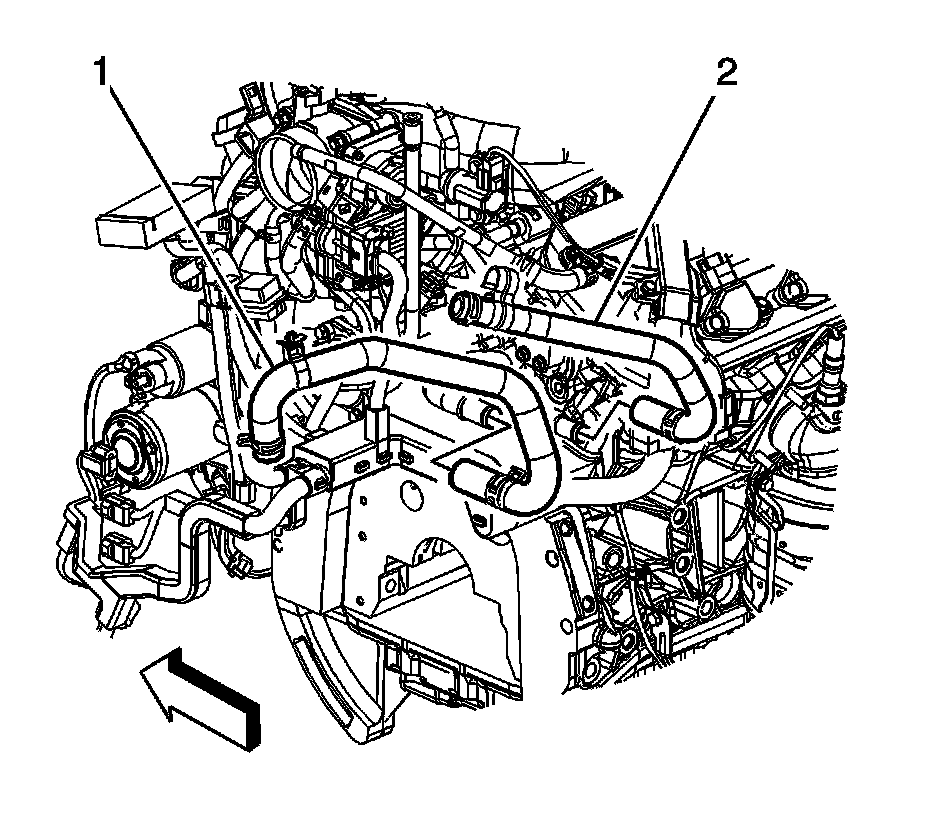 1
2