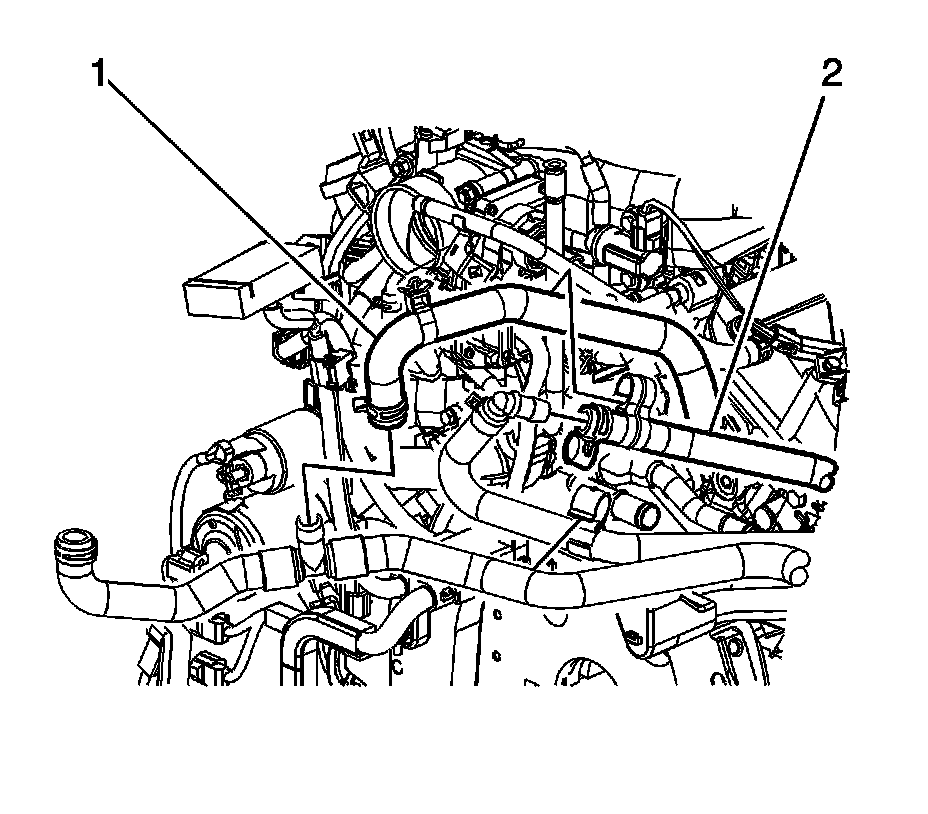 1
2