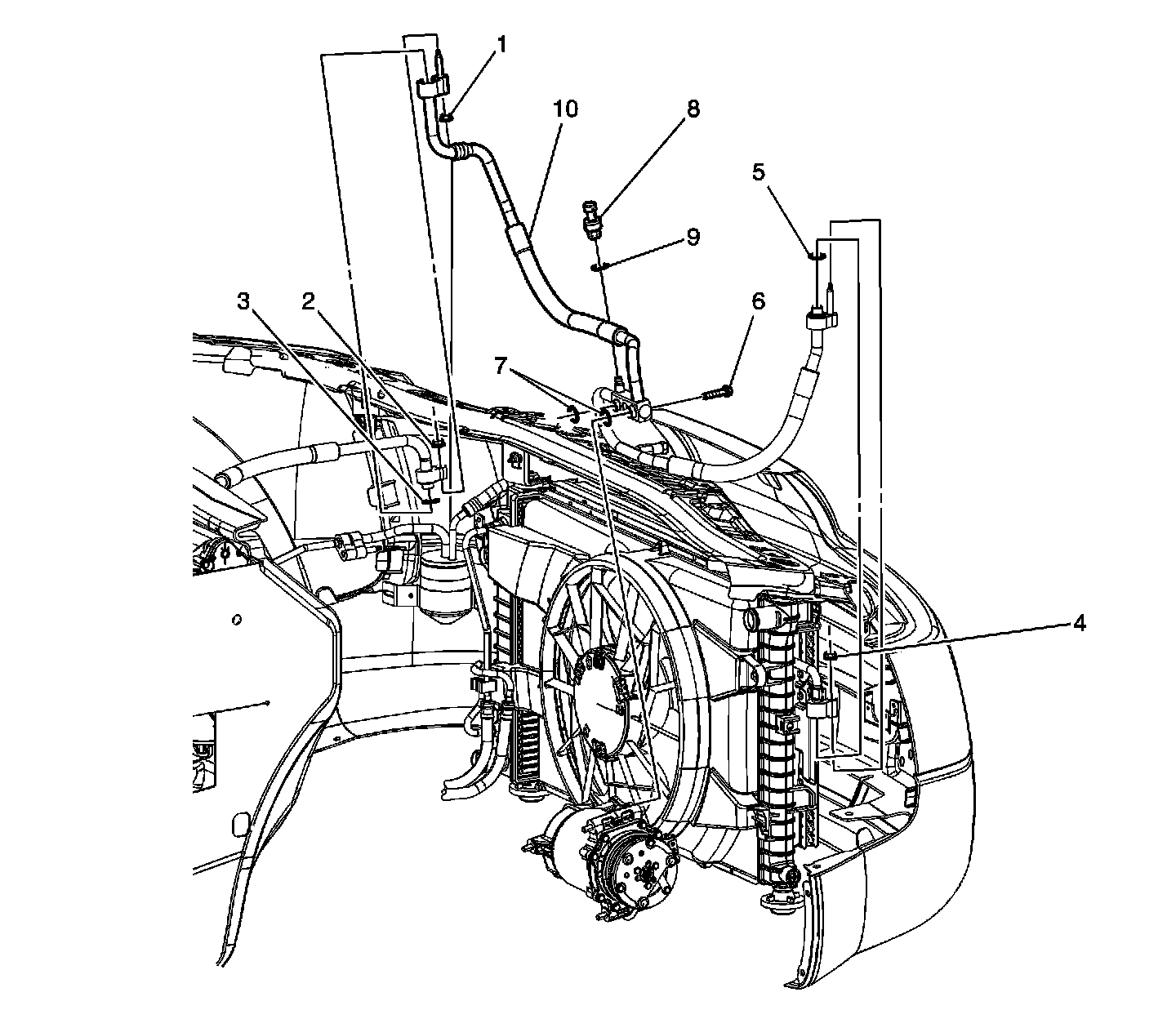 1
10
8
5
9
3
2
6
7
4