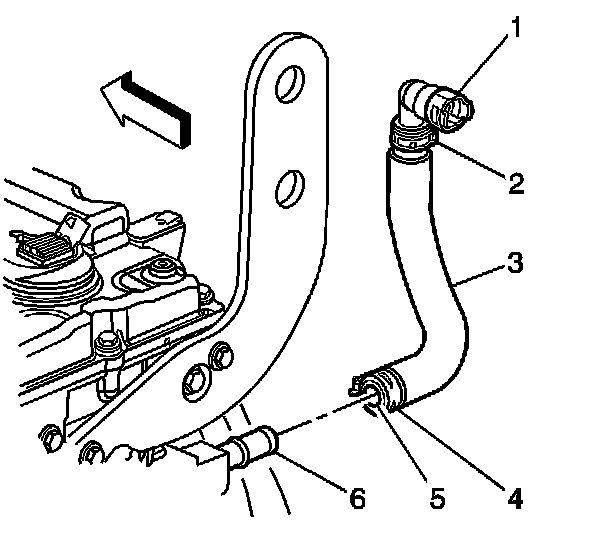 1
2
3
6
5
4