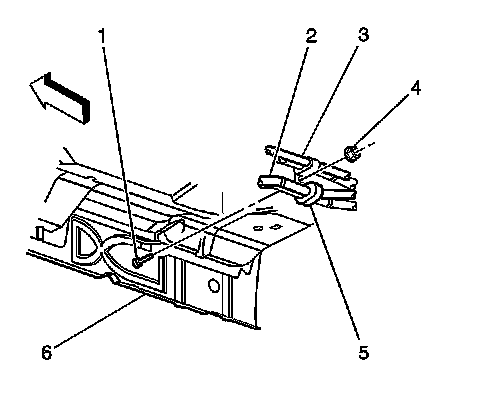 1
2
3
4
6
5