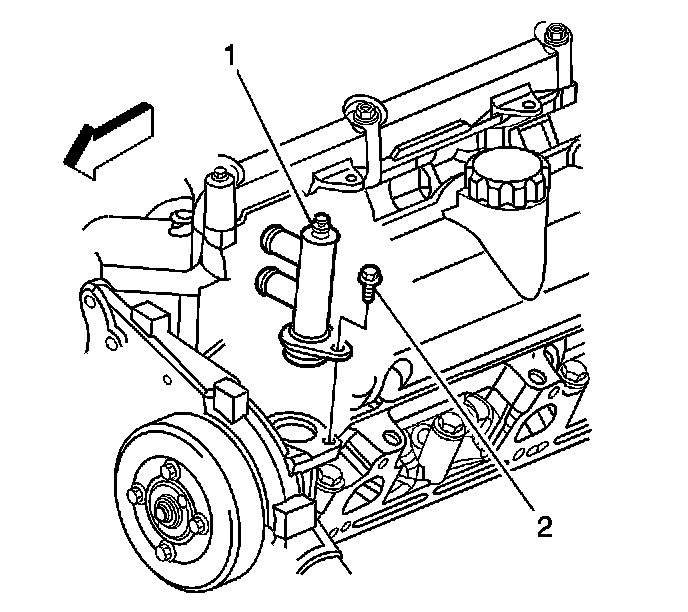 1

2