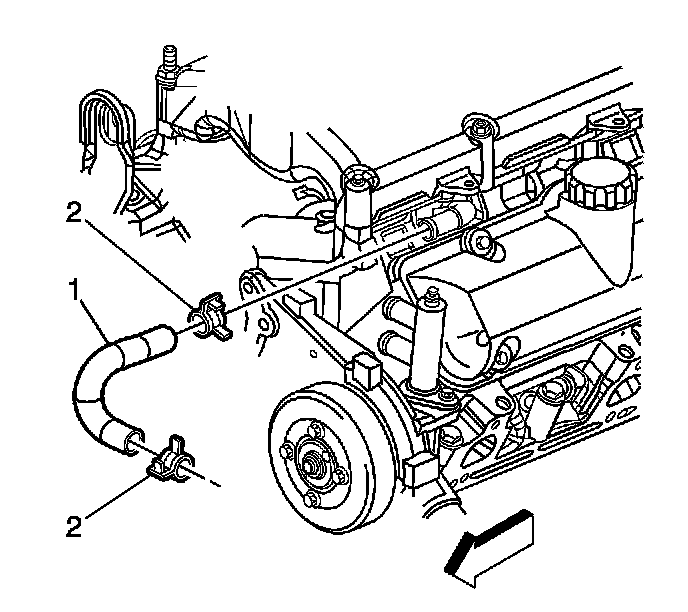 2
1
2