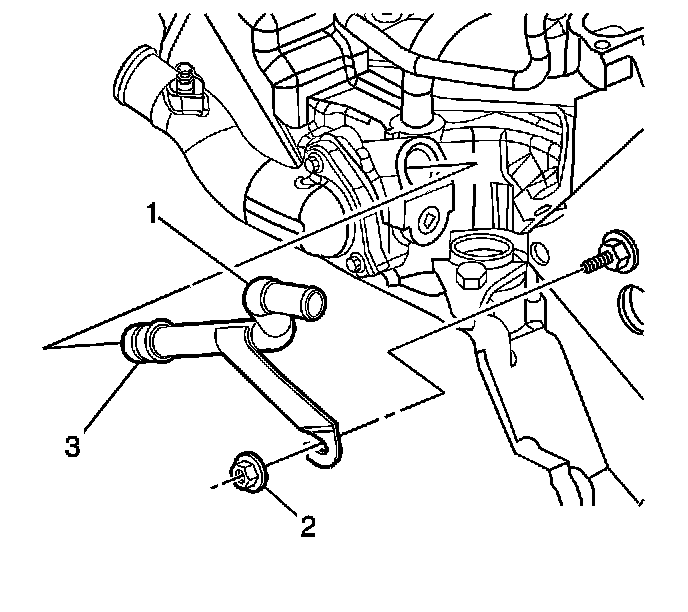 1
3
2