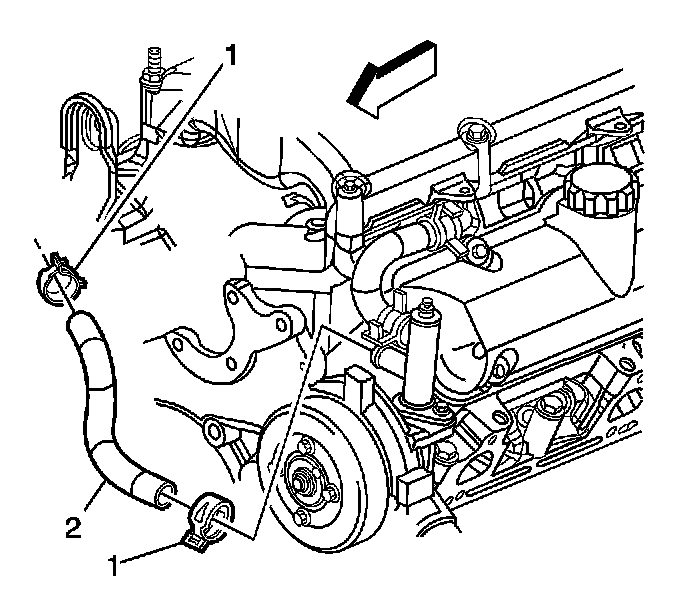 1

2

1