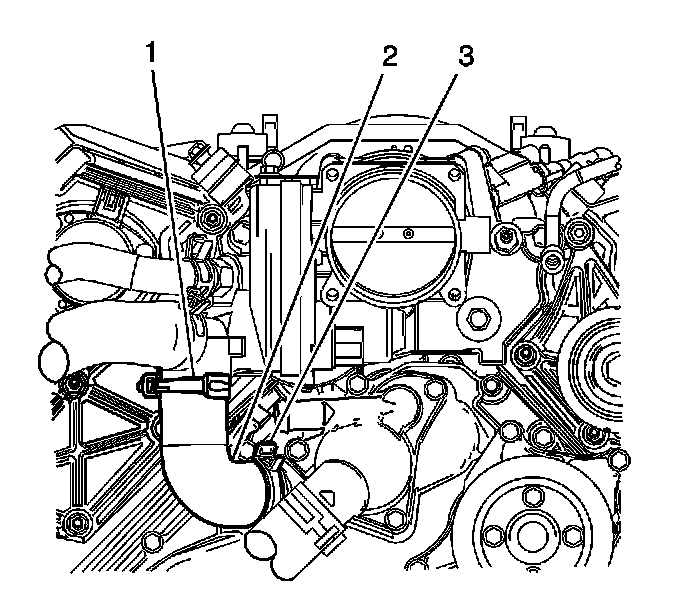 1
2
3