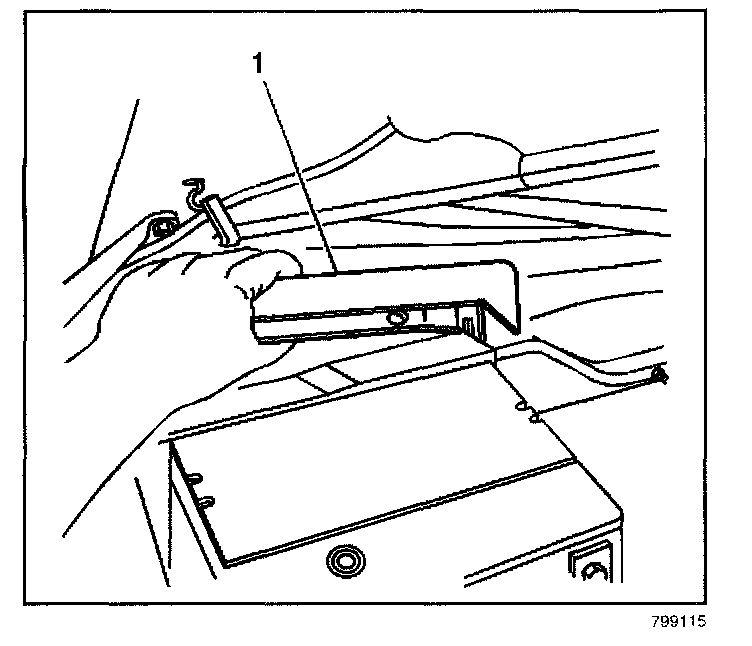 1

799115