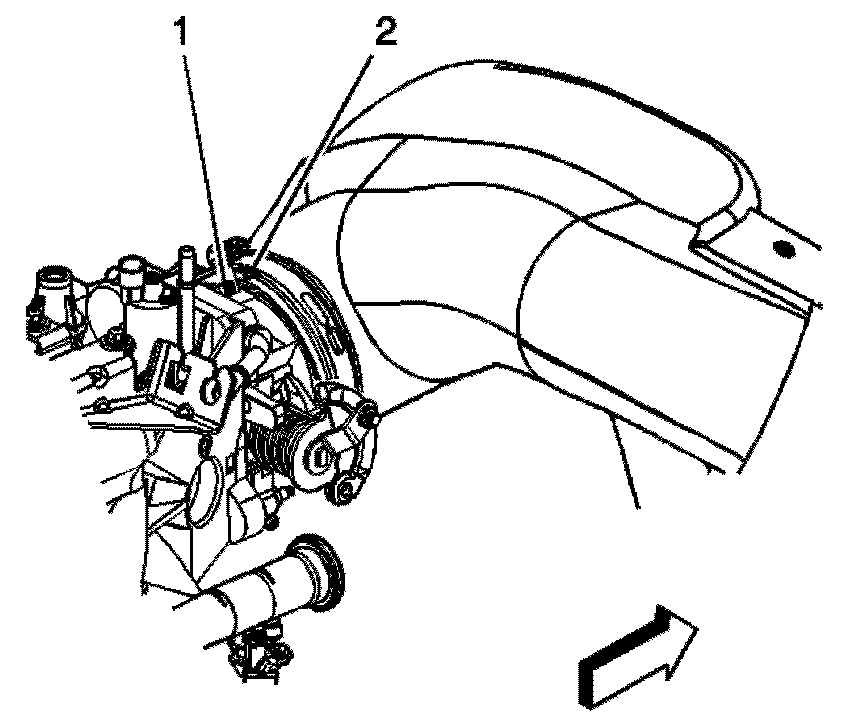 1
2