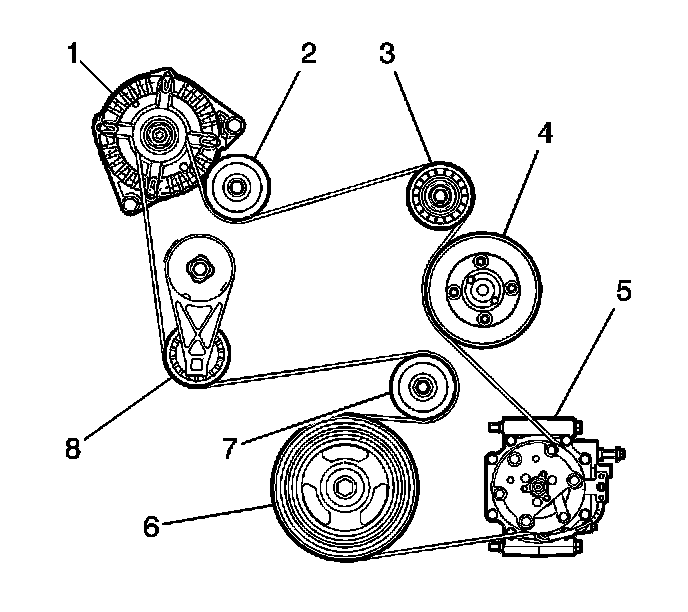 1
2
3
4
5
8
7
6