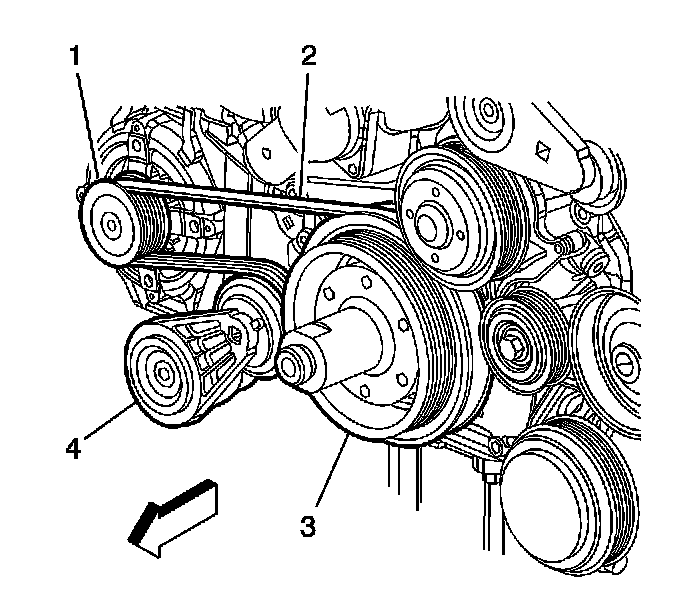 1
2
4
3