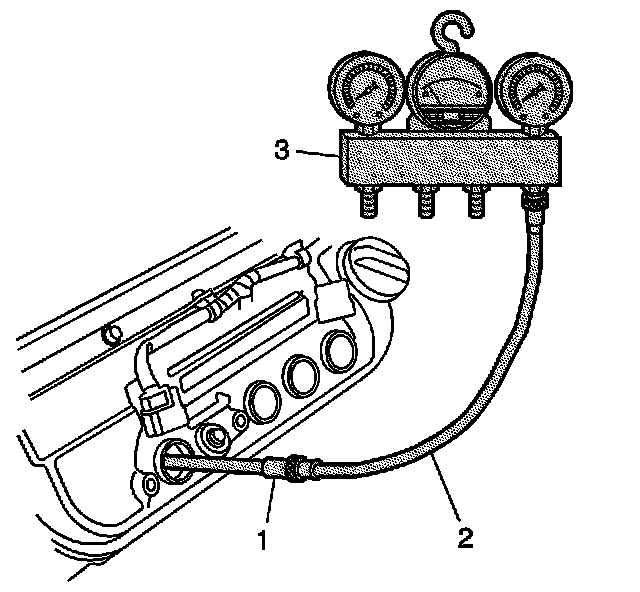 3
1
2