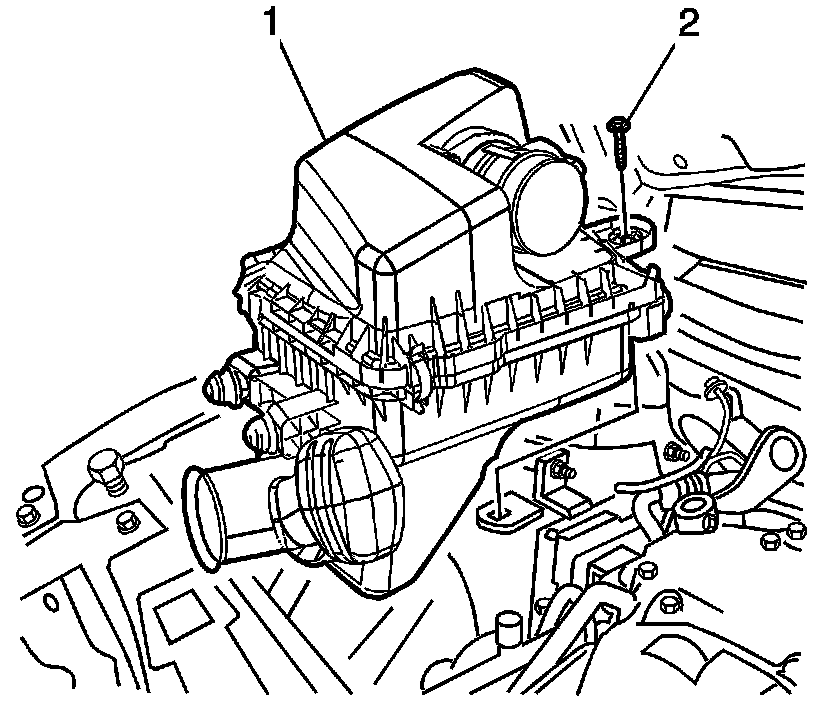 1
2