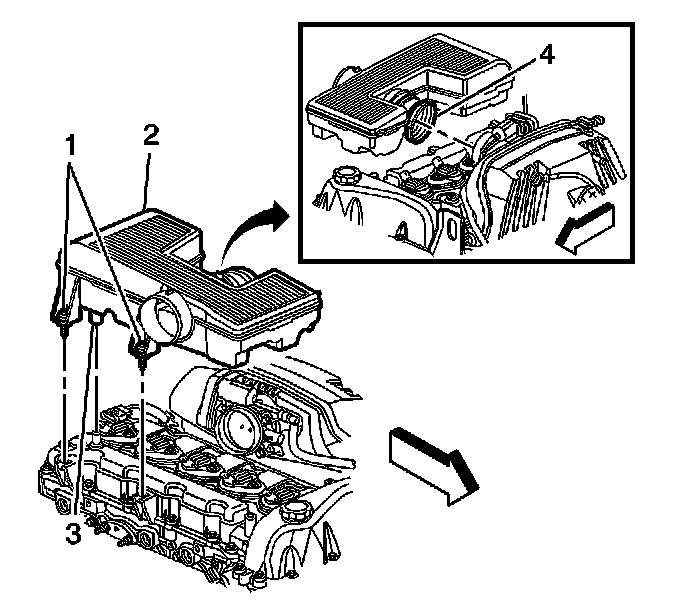 4
1
2
3