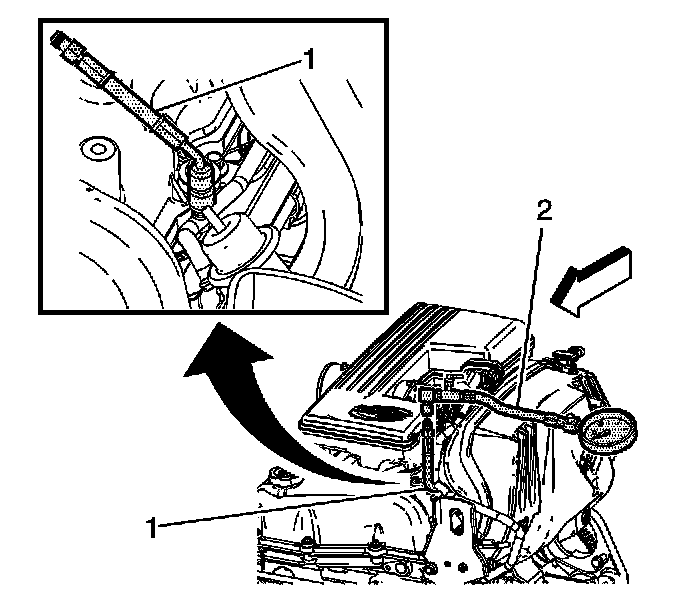 1
2
1