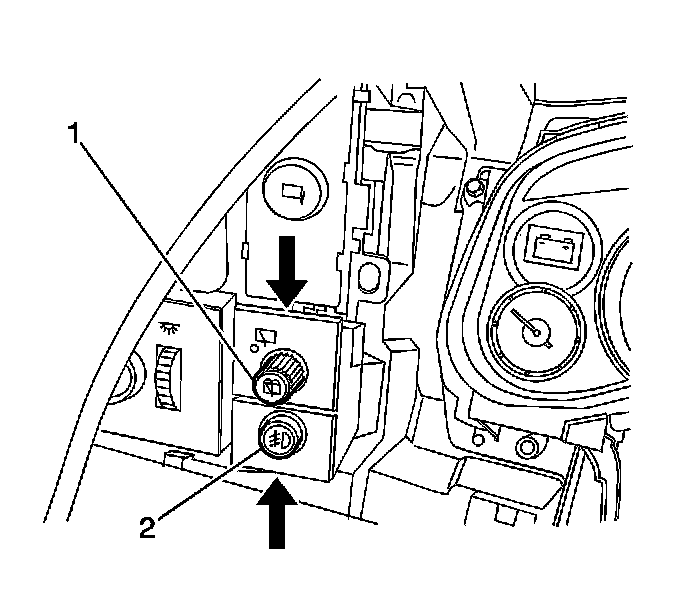 1
2