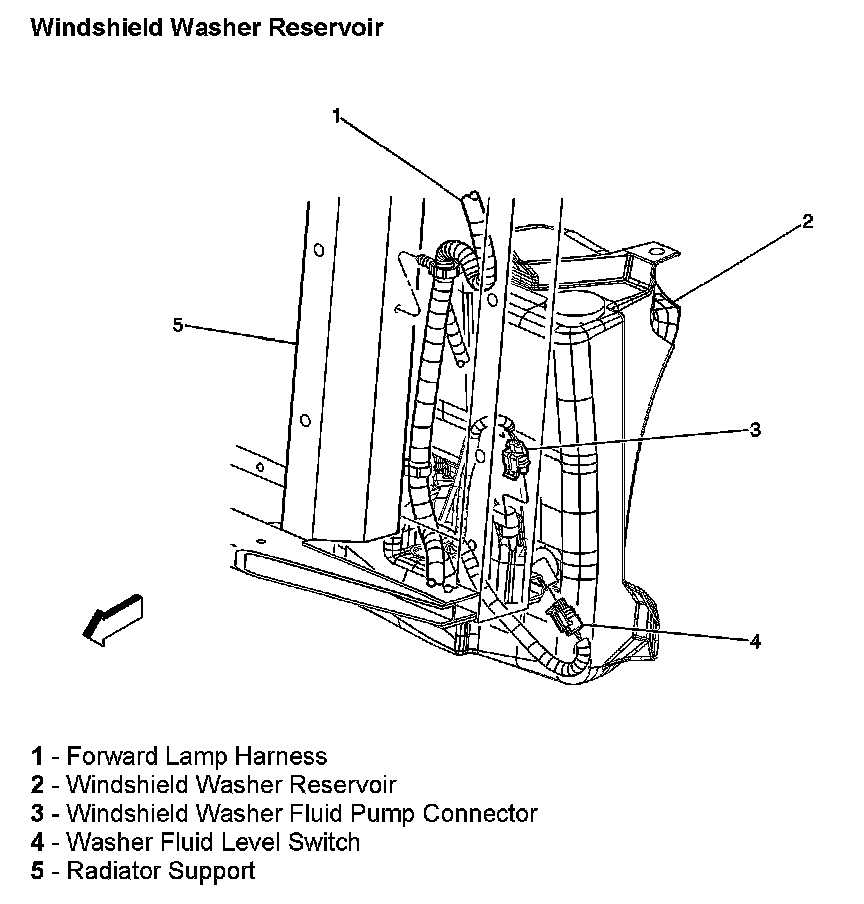 Windshield Washer Reservoir

1

2

5

3

4

1 - Forward Lamp Harness
2 - Windshield Washer Reservoir
3 - Windshield Washer Fluid Pump Connector
4 - Washer Fluid Level Switch
5 - Radiator Support