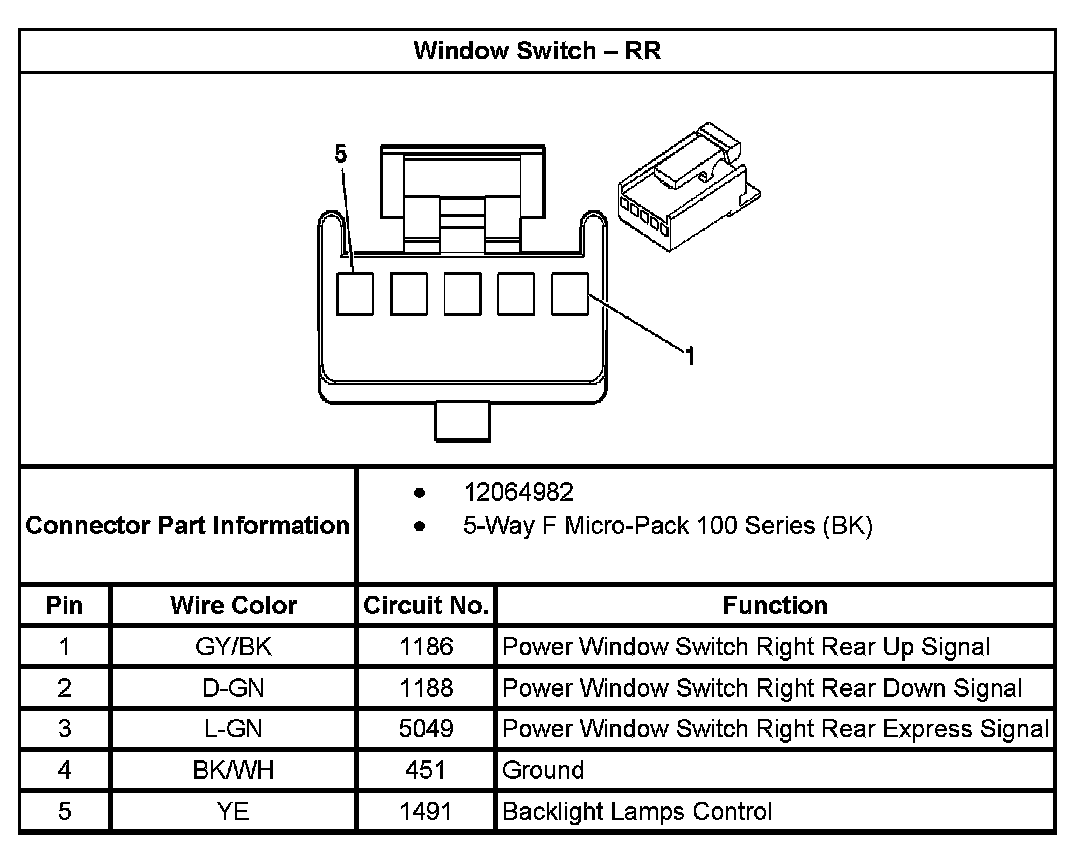 Window Switch – RR

5

1

Connector Part Information
- 12064982
- 5-Way F Micro-Pack 100 Series (BK)

| Pin | Wire Color | Circuit No. | Function |
|---|---|---|---|
| 1 | GY/BK | 1186 | Power Window Switch Right Rear Up Signal |
| 2 | D-GN | 1188 | Power Window Switch Right Rear Down Signal |
| 3 | L-GN | 5049 | Power Window Switch Right Rear Express Signal |
| 4 | BK/WH | 451 | Ground |
| 5 | YE | 1491 | Backlight Lamps Control |