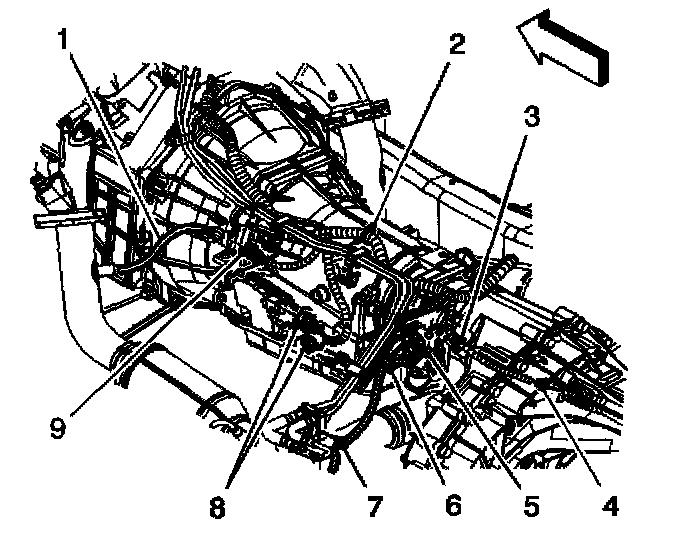 1
2
3
9
8
7
6
5
4