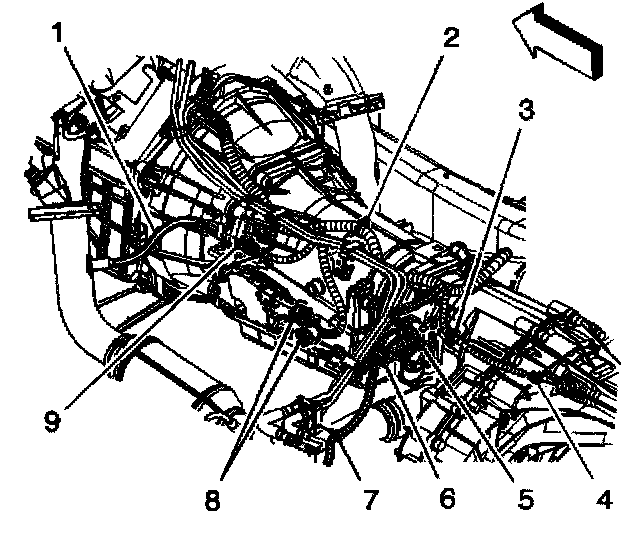 1
2
3
9
8
7
6
5
4