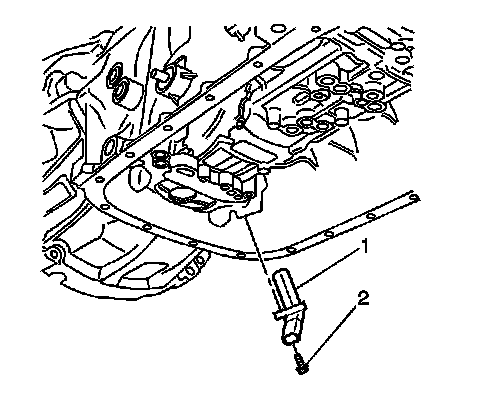 1
2