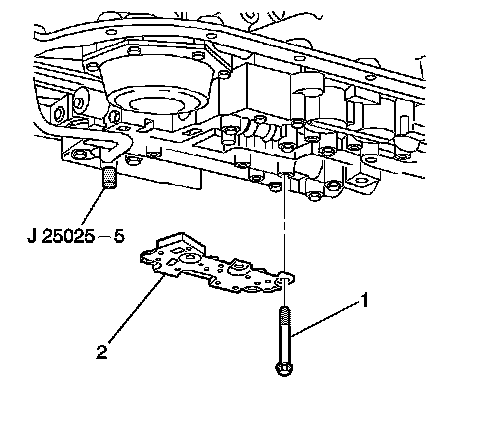 J 25025 – 5

1

2