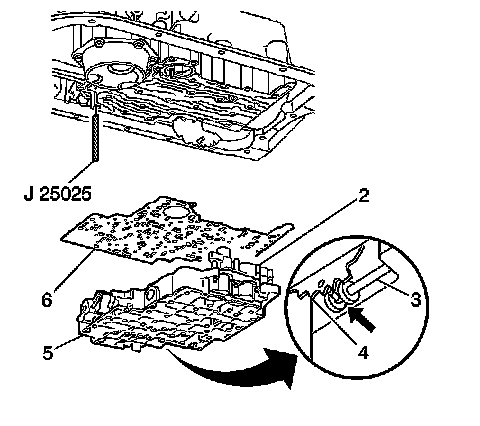 J 25025
2
6
3
4
5