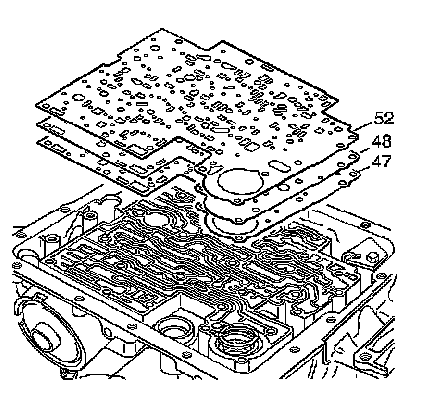 52
48
47