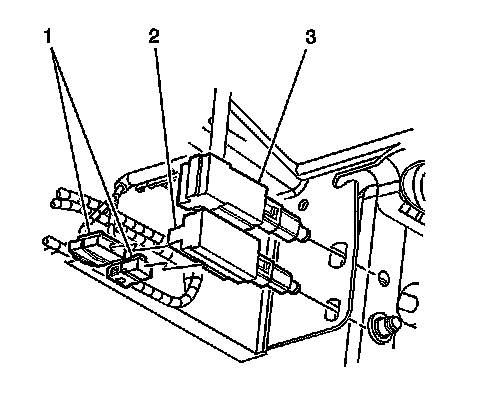 1
2
3