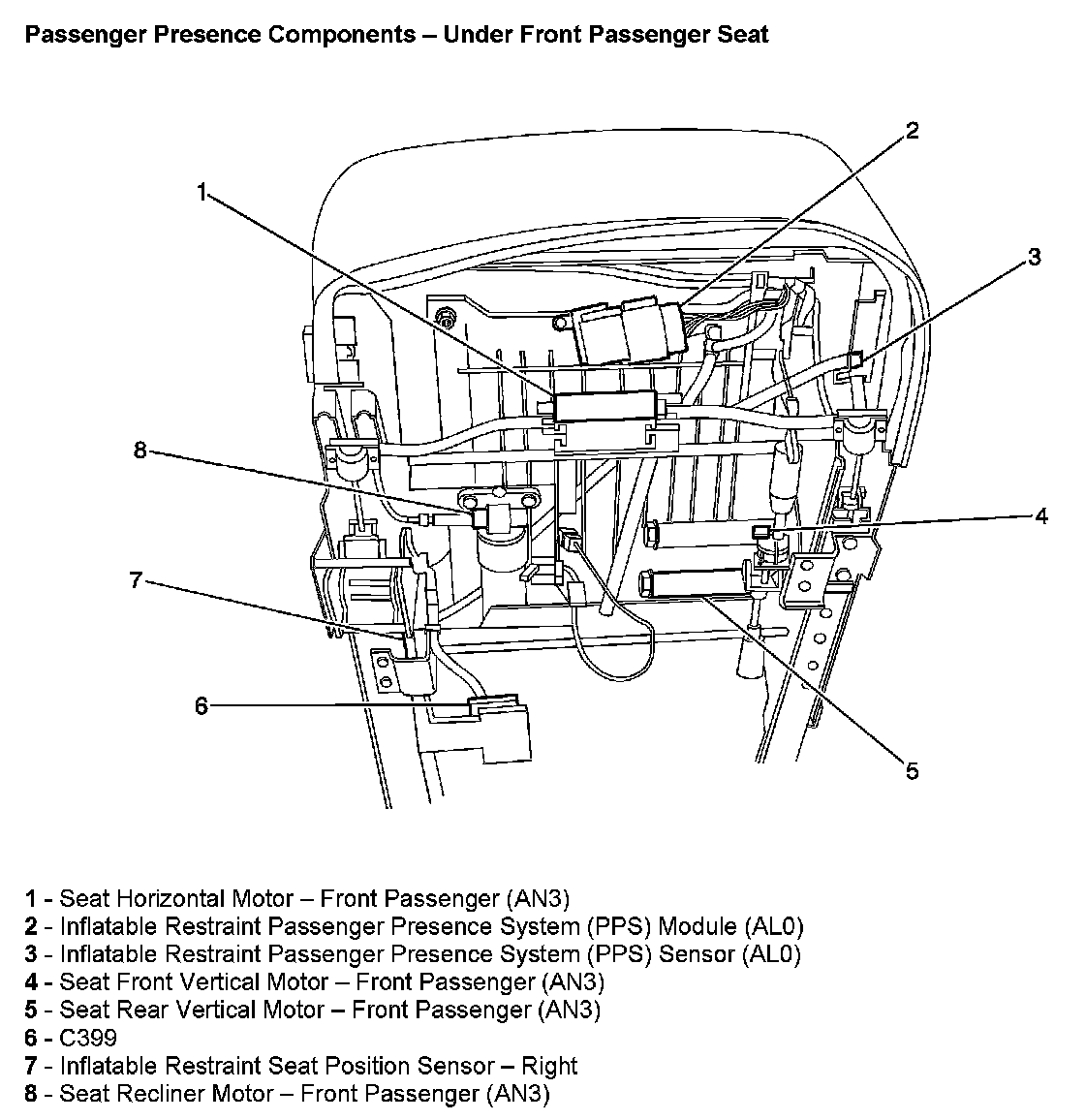 Passenger Presence Components – Under Front Passenger Seat

2

1

3

8

4

7

6

5

1 - Seat Horizontal Motor – Front Passenger (AN3)
2 - Inflatable Restraint Passenger Presence System (PPS) Module (AL0)
3 - Inflatable Restraint Passenger Presence System (PPS) Sensor (AL0)
4 - Seat Front Vertical Motor – Front Passenger (AN3)
5 - Seat Rear Vertical Motor – Front Passenger (AN3)
6 - C399
7 - Inflatable Restraint Seat Position Sensor – Right
8 - Seat Recliner Motor – Front Passenger (AN3)