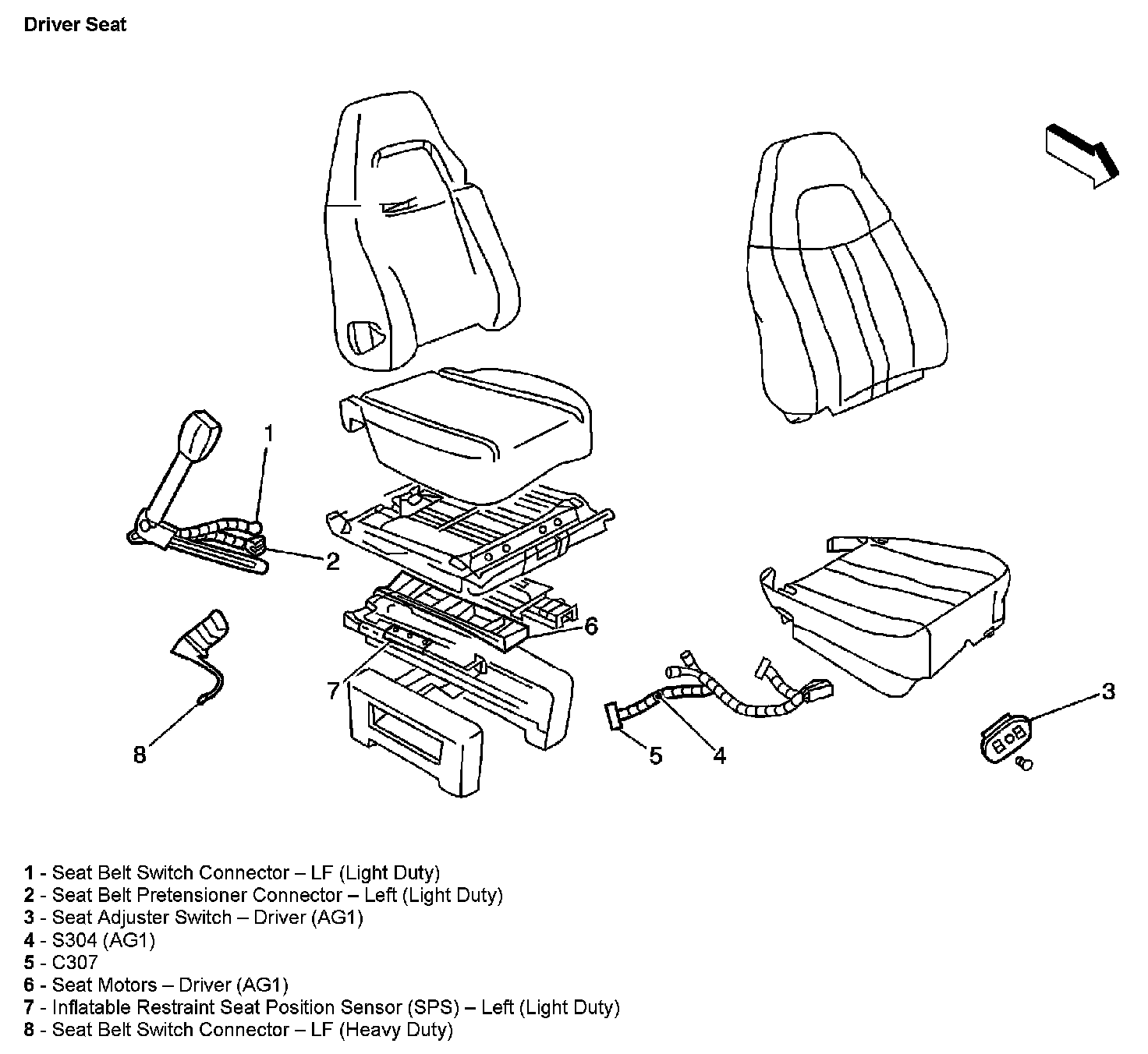 Driver Seat

1

2

6

7

8

5

4

3

1 - Seat Belt Switch Connector – LF (Light Duty)
2 - Seat Belt Pretensioner Connector – Left (Light Duty)
3 - Seat Adjuster Switch – Driver (AG1)
4 - S304 (AG1)
5 - C307
6 - Seat Motors – Driver (AG1)
7 - Inflatable Restraint Seat Position Sensor (SPS) – Left (Light Duty)
8 - Seat Belt Switch Connector – LF (Heavy Duty)