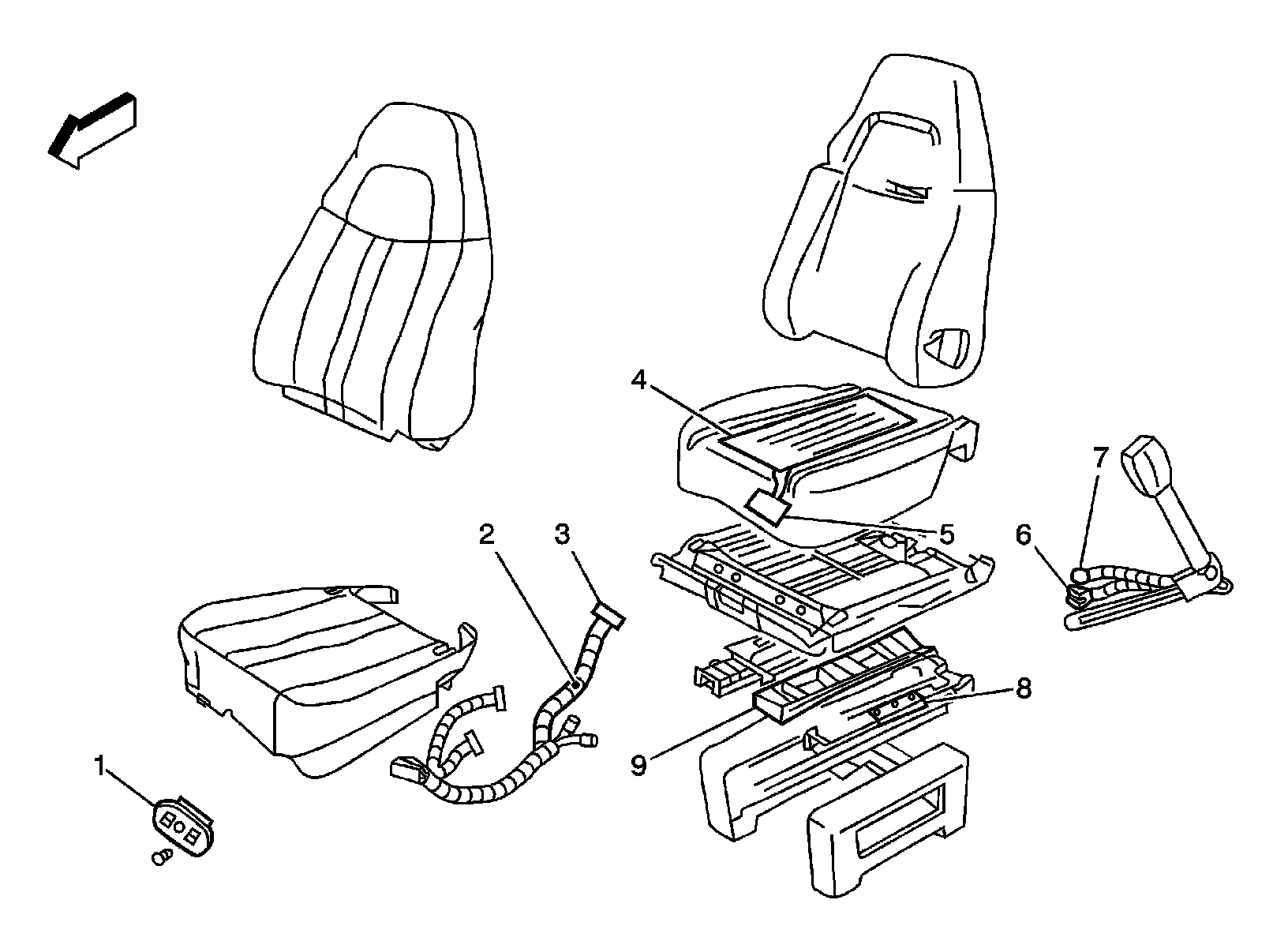 4
7
2
3
5
6
8
9
1