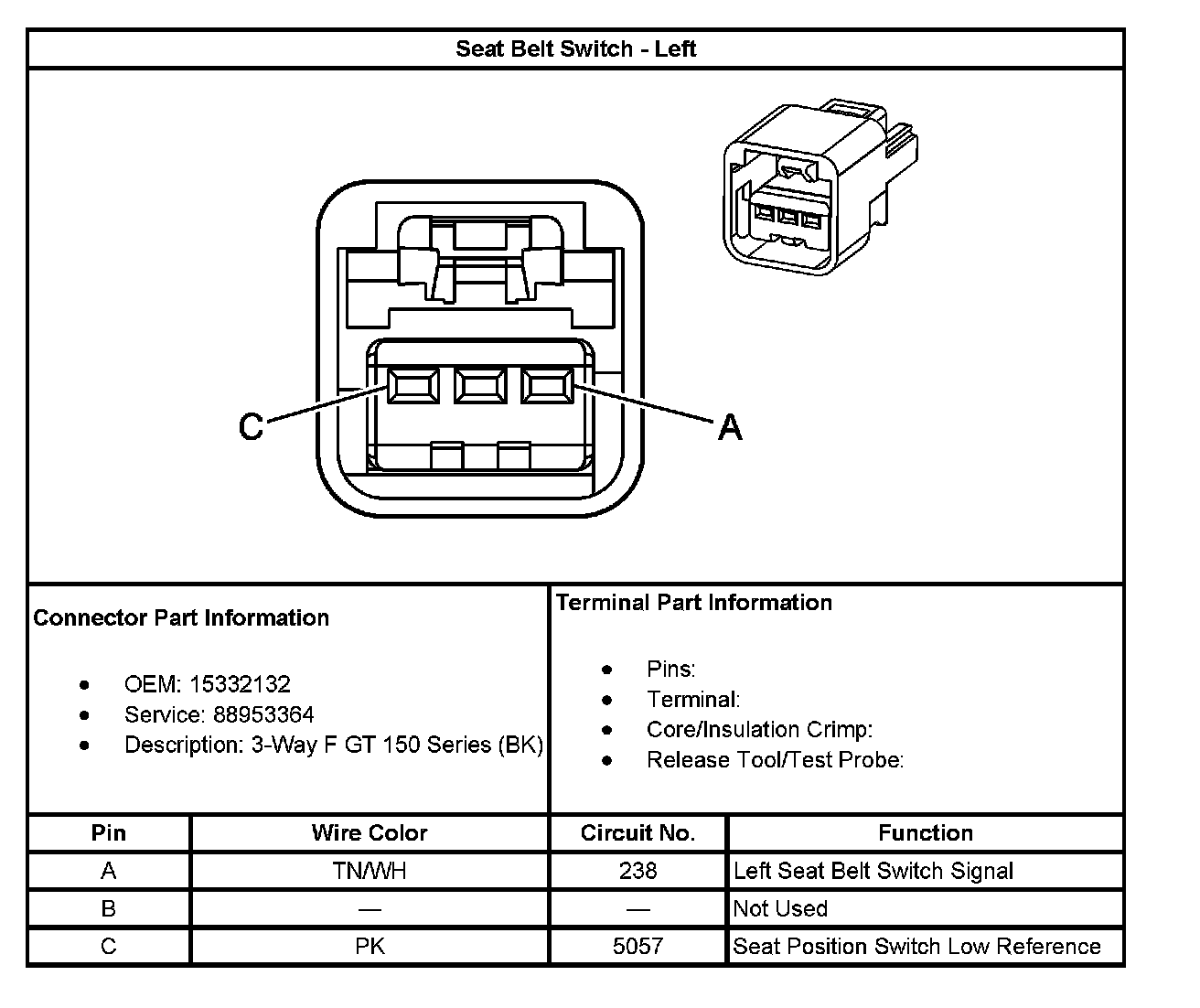 Seat Belt Switch - Left

C

A

Connector Part Information

- OEM: 15332132
- Service: 88953364
- Description: 3-Way F GT 150 Series (BK)

Terminal Part Information

- Pins:
- Terminal:
- Core/Insulation Crimp:
- Release Tool/Test Probe:

| Pin | Wire Color | Circuit No. | Function |
|---|---|---|---|
| A | TN/WH | 238 | Left Seat Belt Switch Signal |
| B | — | — | Not Used |
| C | PK | 5057 | Seat Position Switch Low Reference |