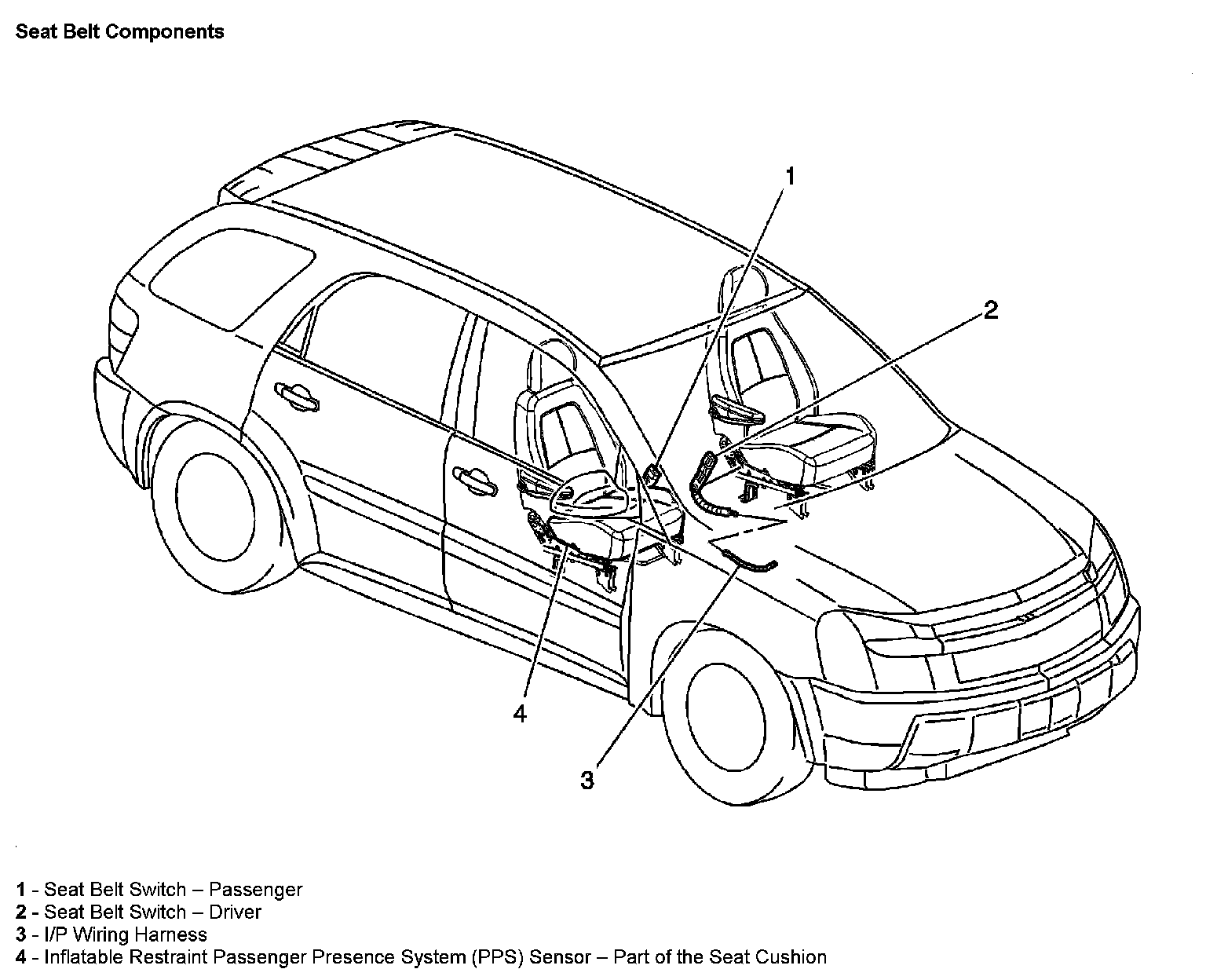 Seat Belt Components

1

2

4

3

1 - Seat Belt Switch – Passenger
2 - Seat Belt Switch – Driver
3 - I/P Wiring Harness
4 - Inflatable Restraint Passenger Presence System (PPS) Sensor – Part of the Seat Cushion