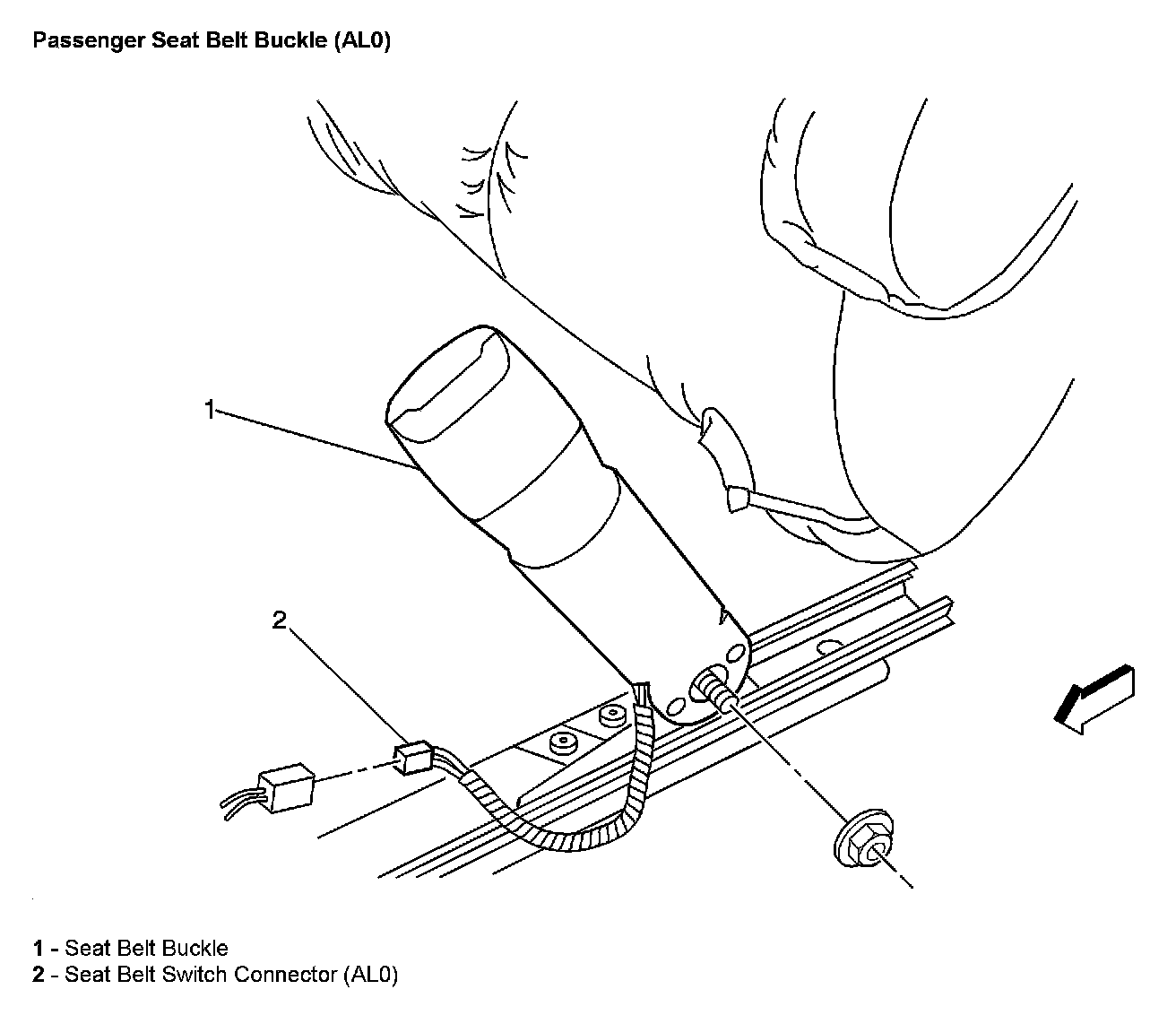 Passenger Seat Belt Buckle (AL0)

1

2

1 - Seat Belt Buckle
2 - Seat Belt Switch Connector (AL0)