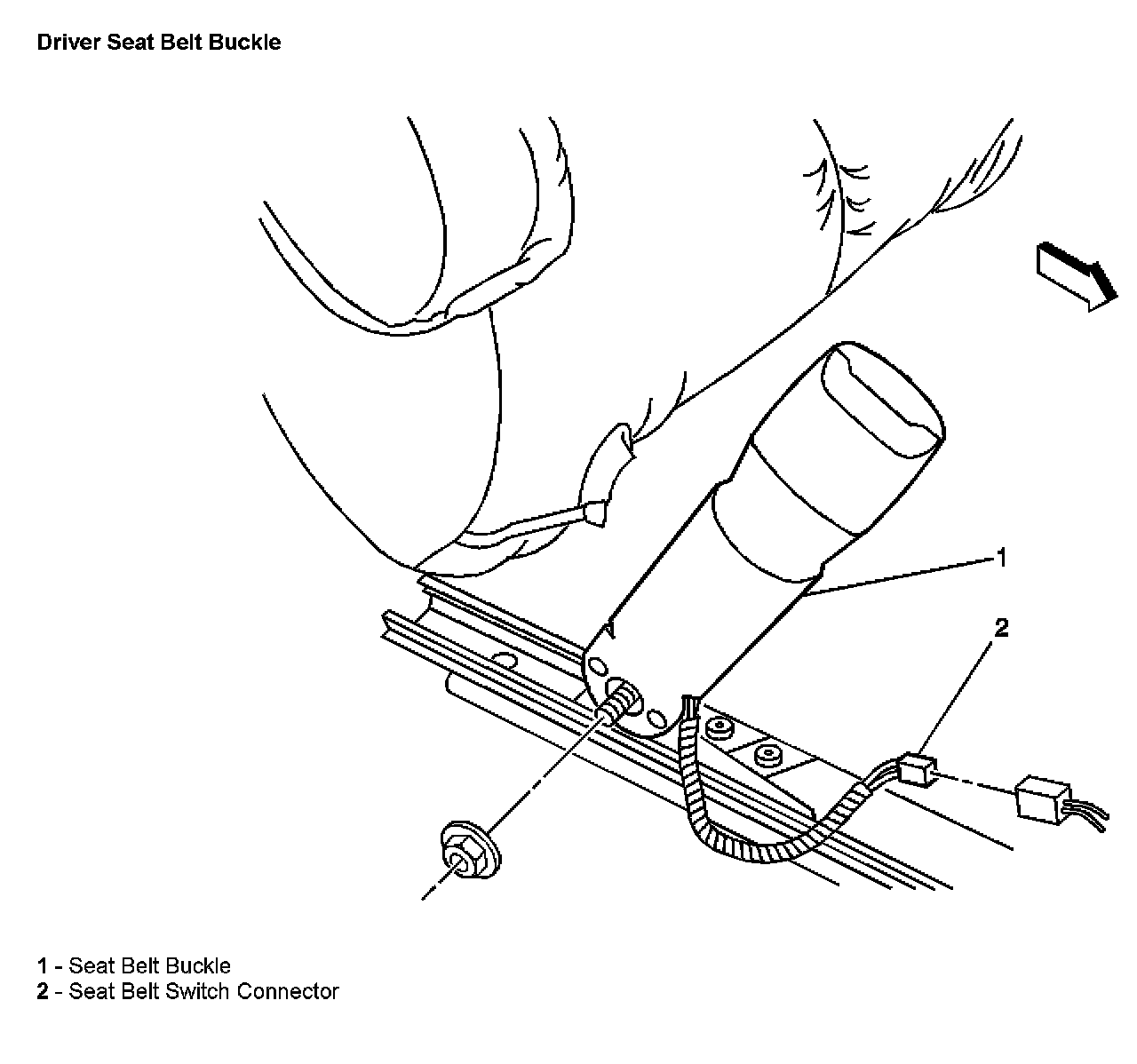 Driver Seat Belt Buckle

1

2

1 - Seat Belt Buckle
2 - Seat Belt Switch Connector