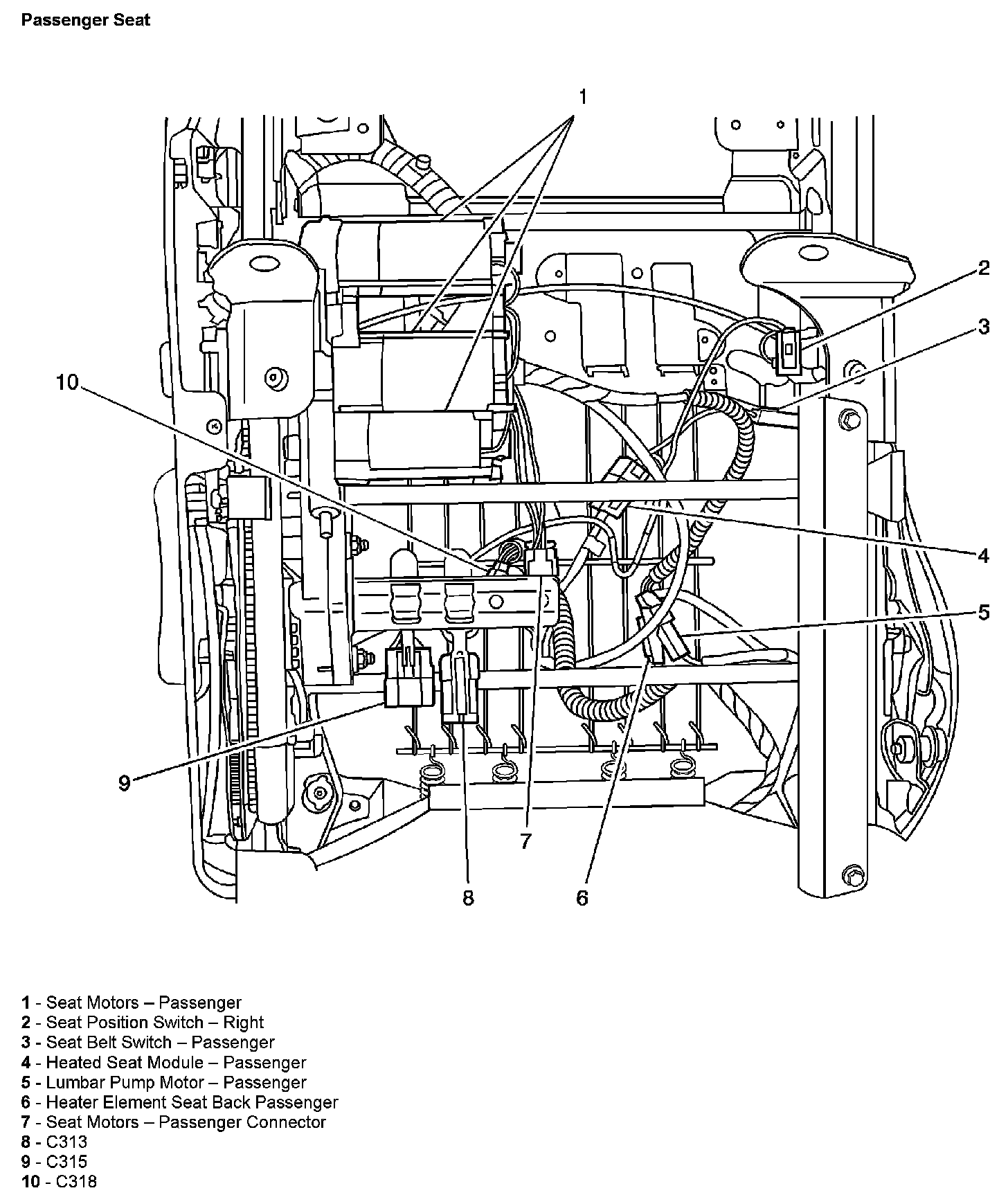 Passenger Seat

1
2
3
10
4
5
9
7
8
6

1 - Seat Motors – Passenger
2 - Seat Position Switch – Right
3 - Seat Belt Switch – Passenger
4 - Heated Seat Module – Passenger
5 - Lumbar Pump Motor – Passenger
6 - Heater Element Seat Back Passenger
7 - Seat Motors – Passenger Connector
8 - C313
9 - C315
10 - C318