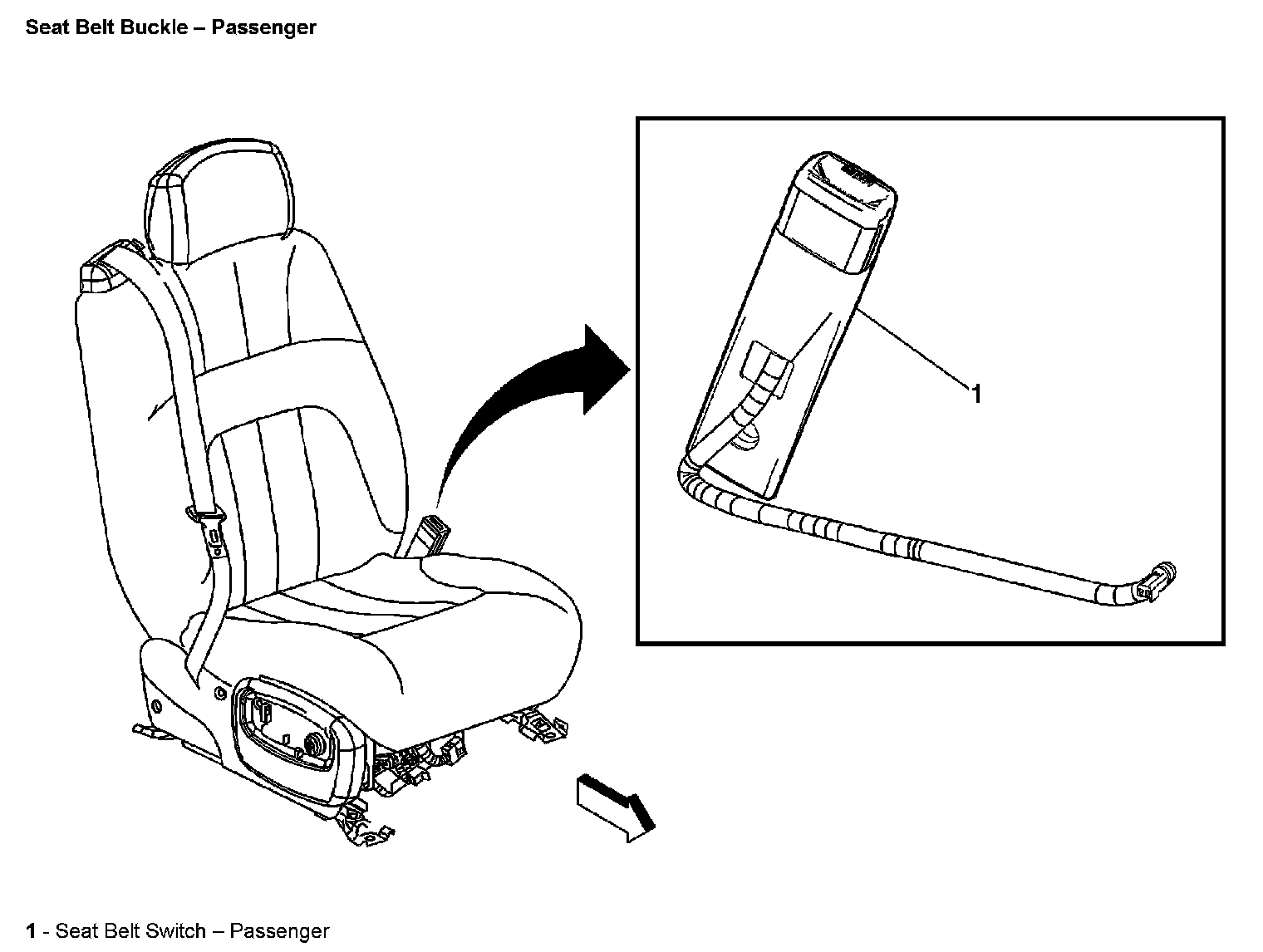 Seat Belt Buckle – Passenger

1

1 - Seat Belt Switch – Passenger