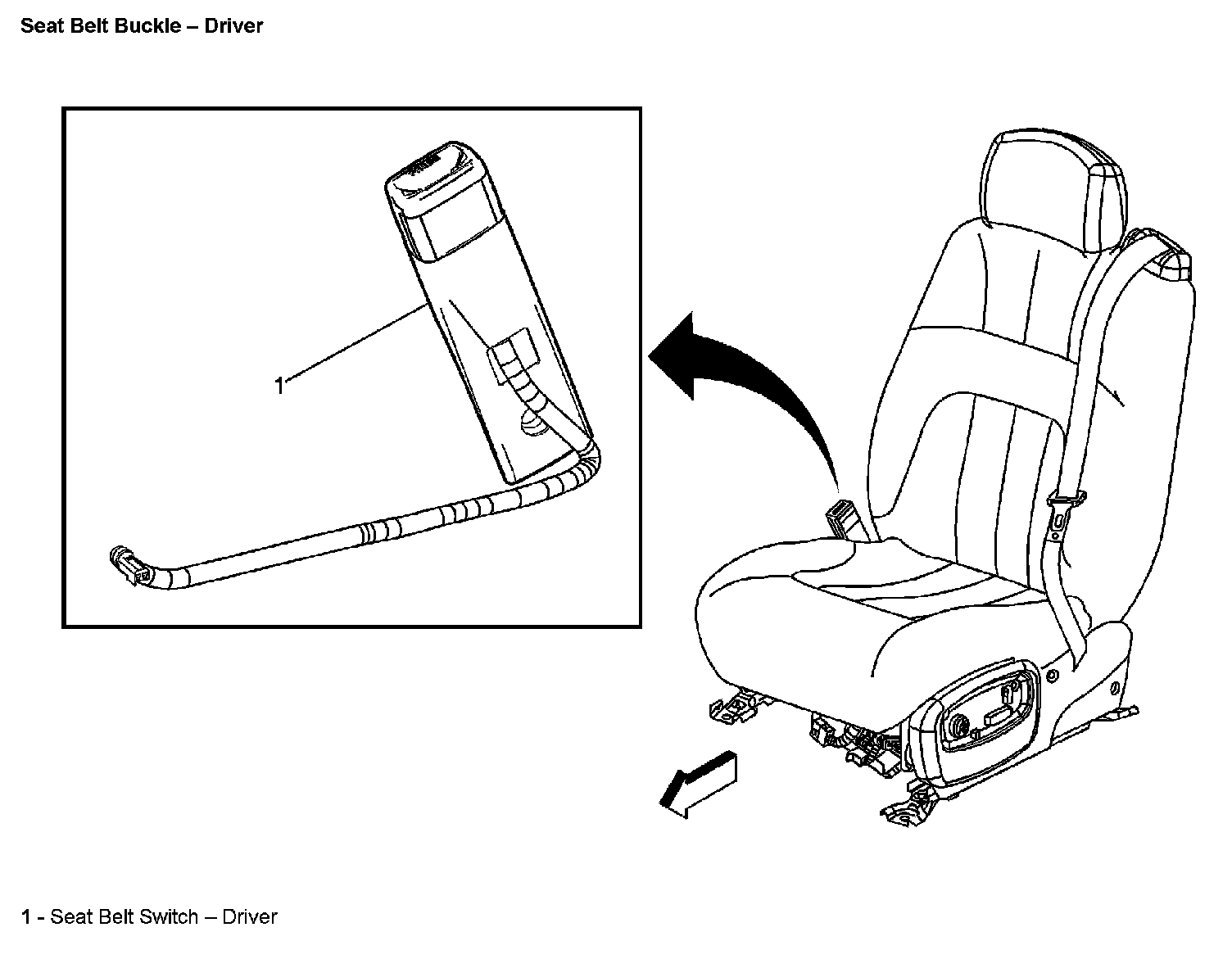 Seat Belt Buckle – Driver

1

1 - Seat Belt Switch – Driver