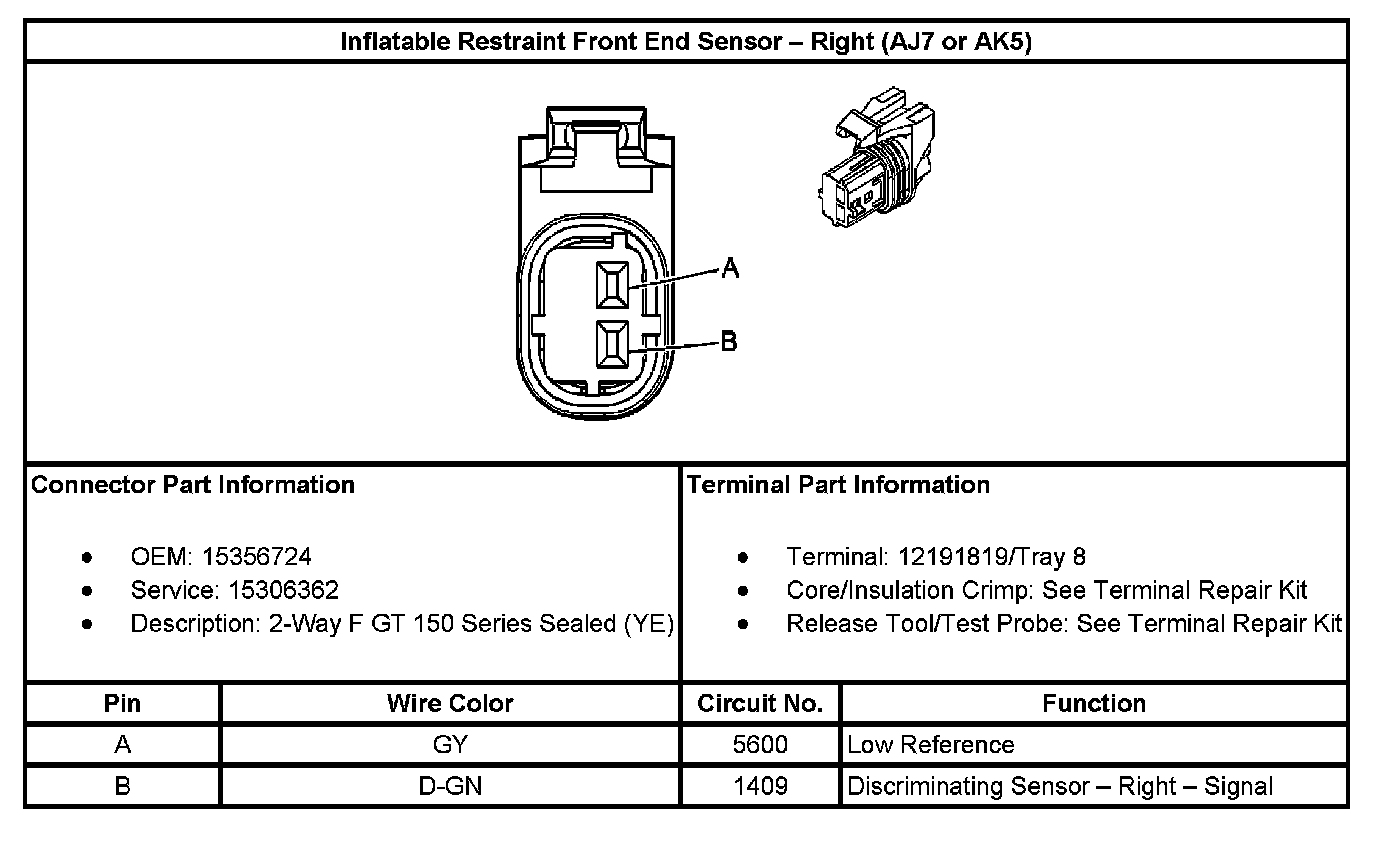 Inflatable Restraint Front End Sensor – Right (AJ7 or AK5)

A

B

Connector Part Information

- OEM: 15356724
- Service: 15306362
- Description: 2-Way F GT 150 Series Sealed (YE)

Terminal Part Information

- Terminal: 12191819/Tray 8
- Core/Insulation Crimp: See Terminal Repair Kit
- Release Tool/Test Probe: See Terminal Repair Kit

| Pin | Wire Color | Circuit No. | Function |
|---|---|---|---|
| A | GY | 5600 | Low Reference |
| B | D-GN | 1409 | Discriminating Sensor – Right – Signal |