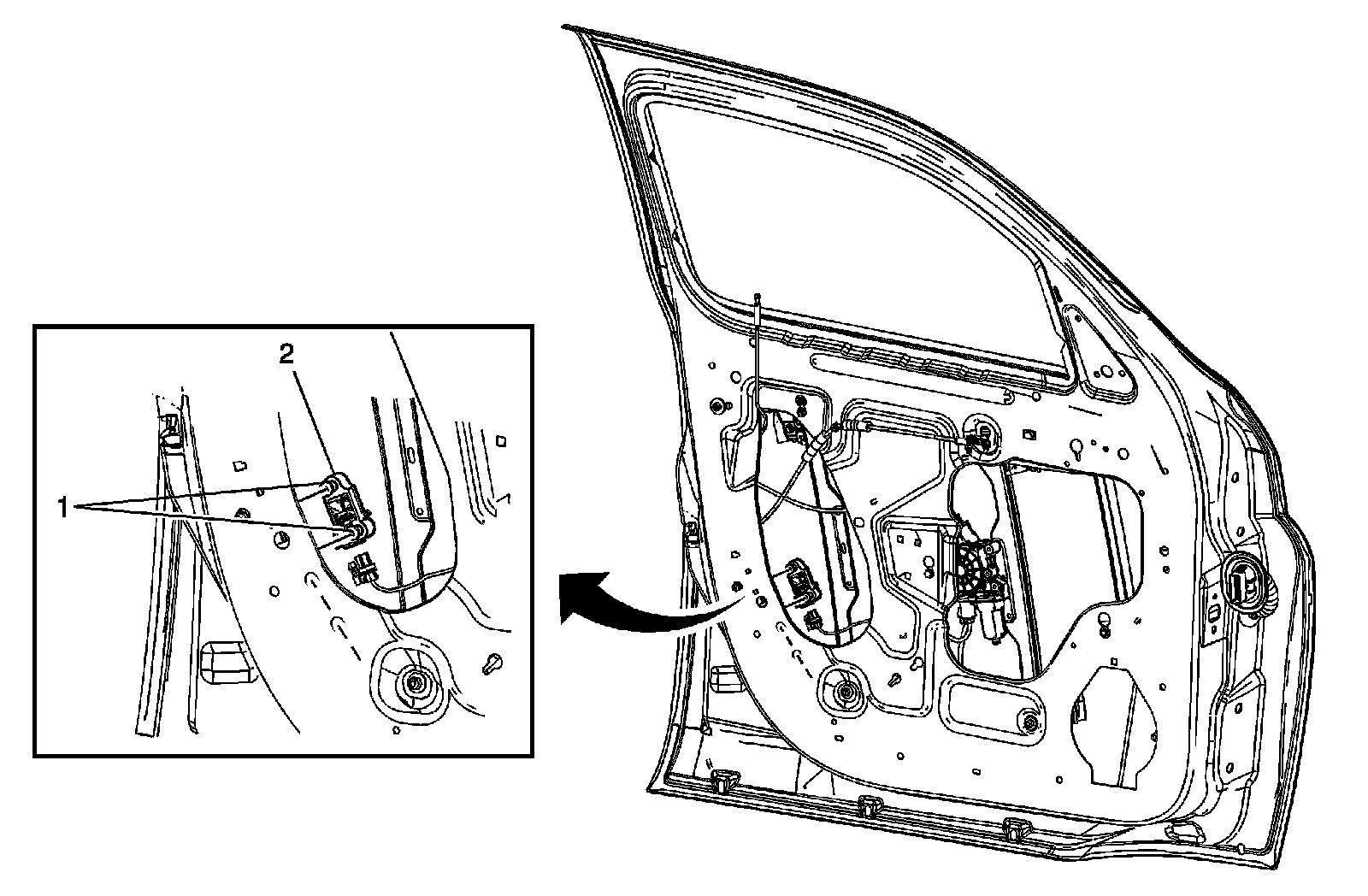 2
1