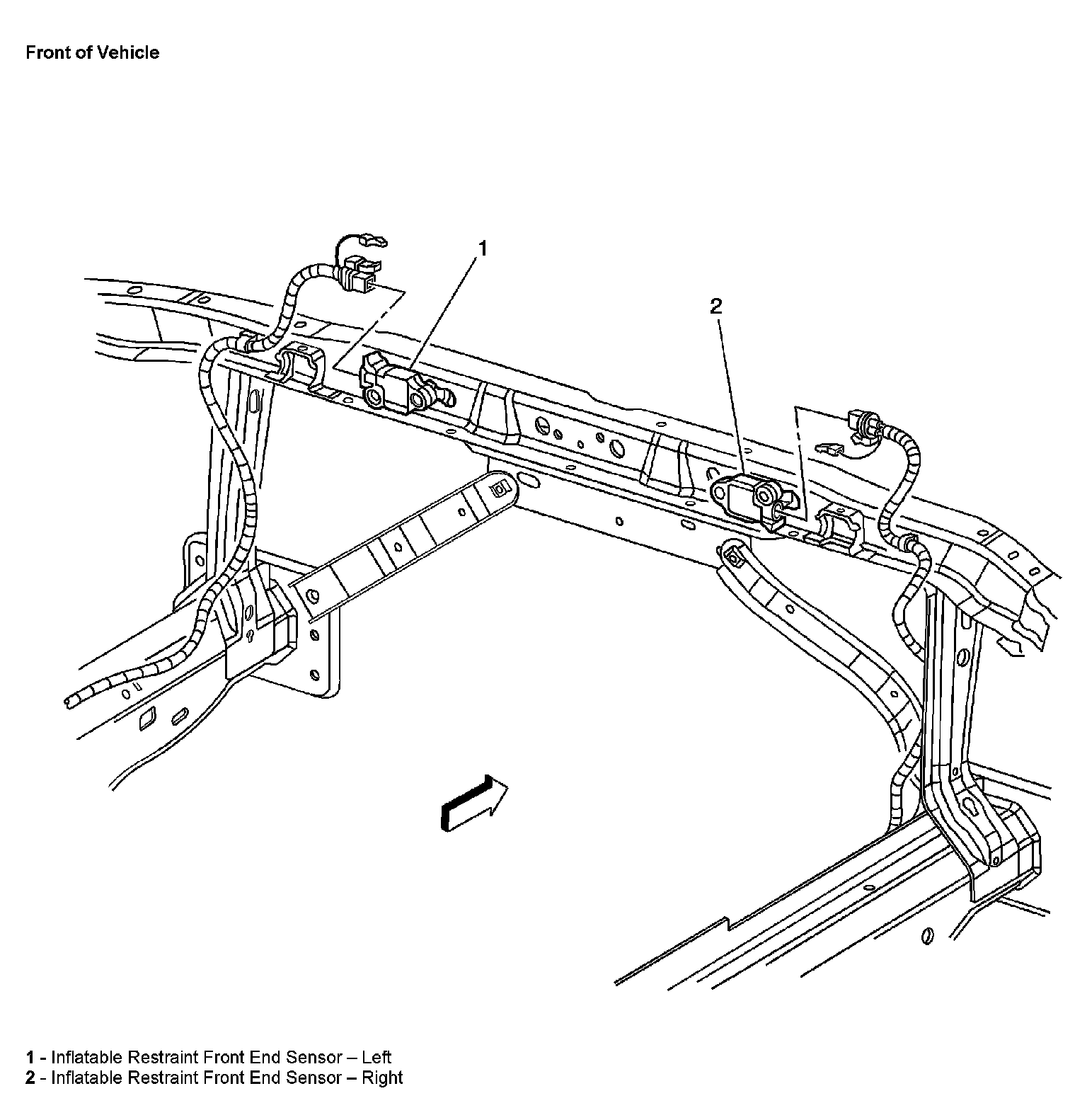 Front of Vehicle

1

2

1 - Inflatable Restraint Front End Sensor – Left
2 - Inflatable Restraint Front End Sensor – Right